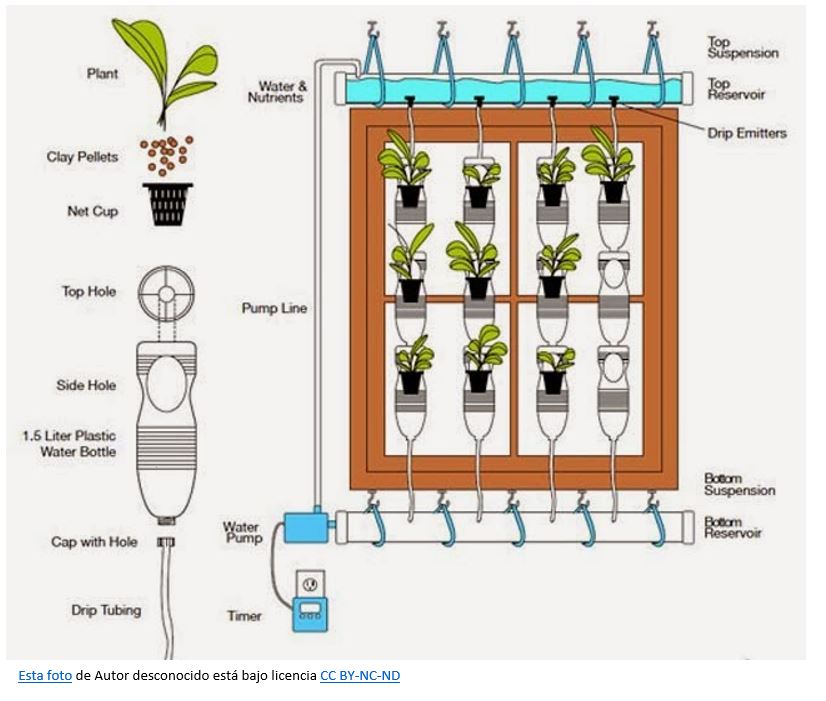 Plant

Clay Pellets

Net Cup

Top Hole

Side Hole

1.5 Liter Plastic Water Bottle

Cap with Hole

Drip Tubing

Water & Nutrients

Pump Line

Water Pump

Timer

Top Suspension

Top Reservoir

Drip Emitters

Bottom Suspension

Bottom Reservoir

Esta foto de Autor desconocido está bajo licencia CC BY-NC-ND